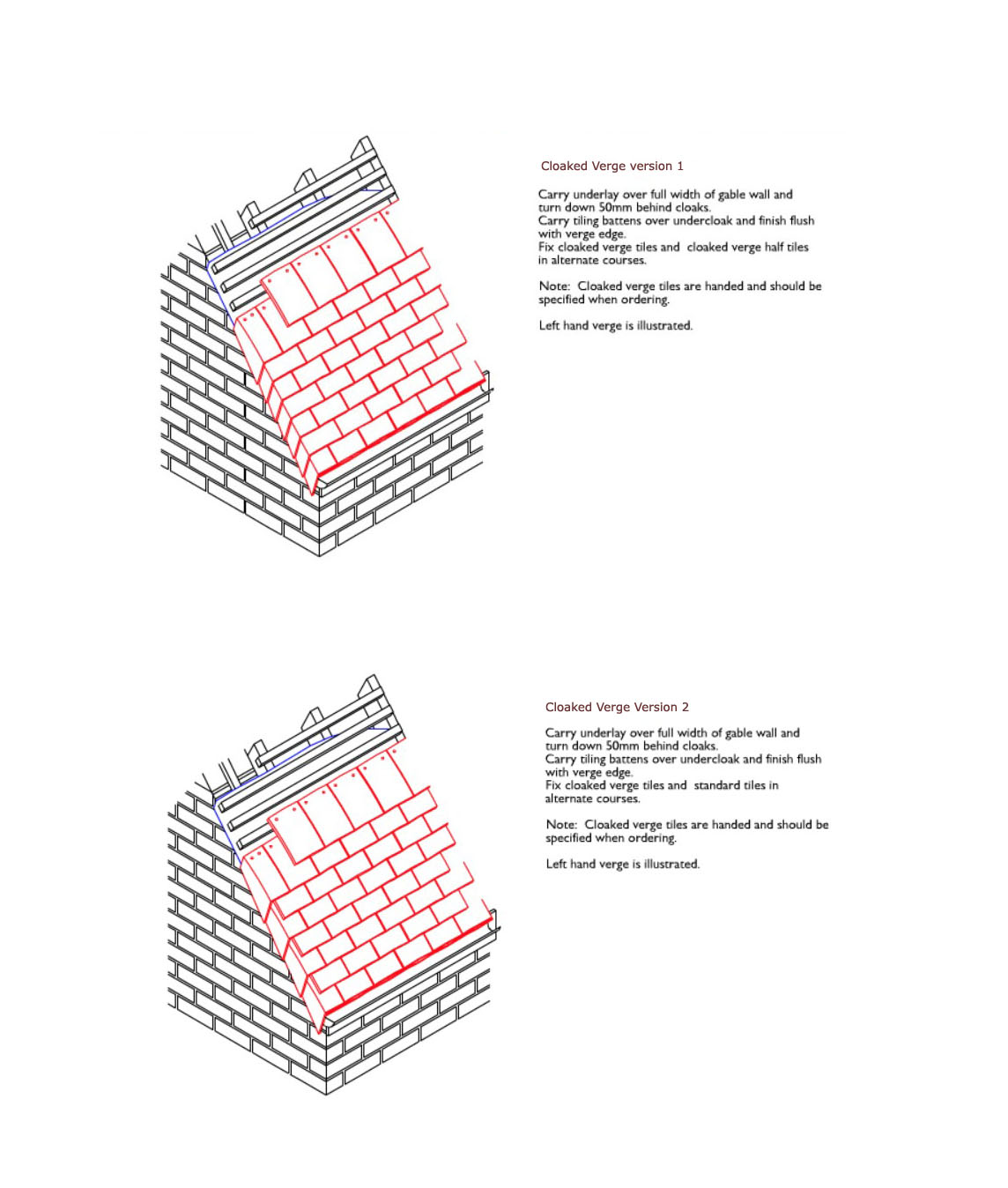 Cloaked Verge version 1

Carry underlay over full width of gable wall and turn down 50mm behind cloaks.
Carry tiling battens over undercloak and finish flush with verge edge.
Fix cloaked verge tiles and cloaked verge half tiles in alternate courses.

Note: Cloaked verge tiles are handed and should be specified when ordering.

Left hand verge is illustrated.

Cloaked Verge Version 2

Carry underlay over full width of gable wall and turn down 50mm behind cloaks.
Carry tiling battens over undercloak and finish flush with verge edge.
Fix cloaked verge tiles and standard tiles in alternate courses.

Note: Cloaked verge tiles are handed and should be specified when ordering.

Left hand verge is illustrated.